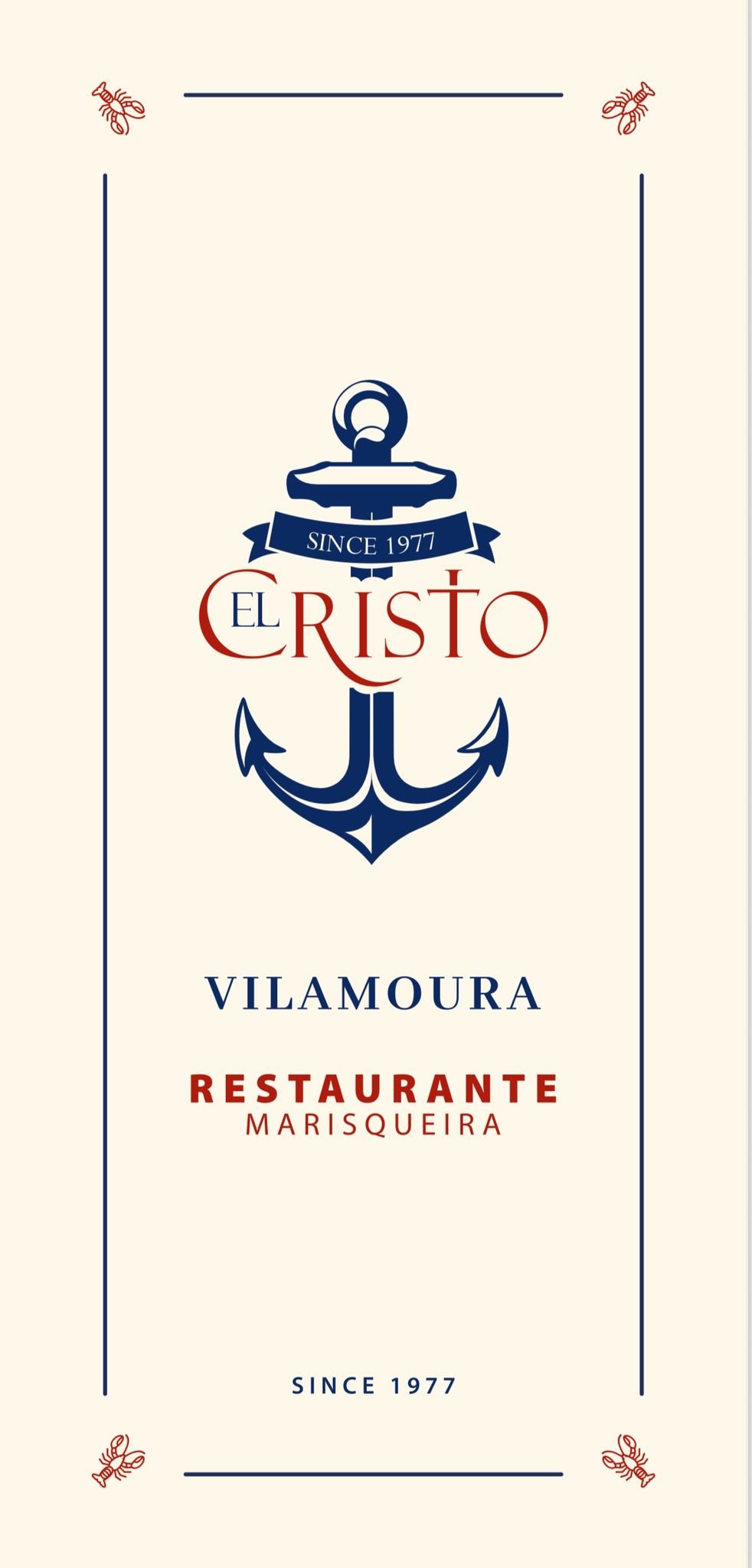 SINCE 1977
EL CRISTO

VILAMOURA

RESTAURANTE
MARISQUEIRA

SINCE 1977